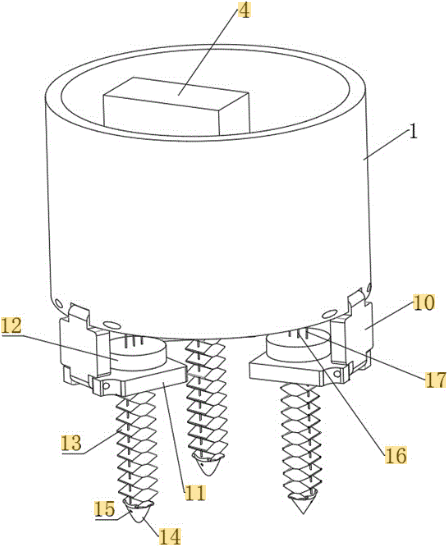 4
1
10
12
17
13
16
11
15
14